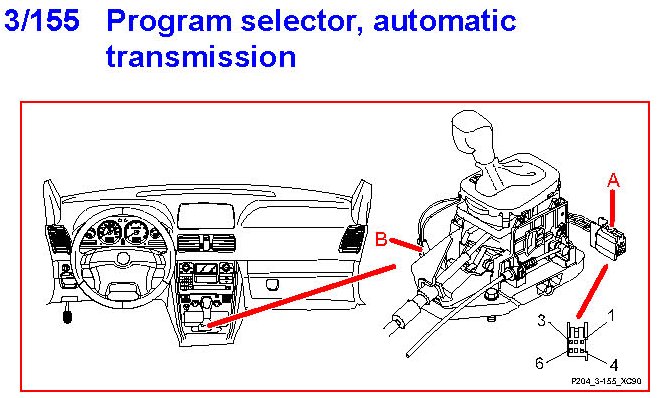 3/155 Program selector, automatic transmission

A

B

3

1

6

4

P204_3-155_XC90