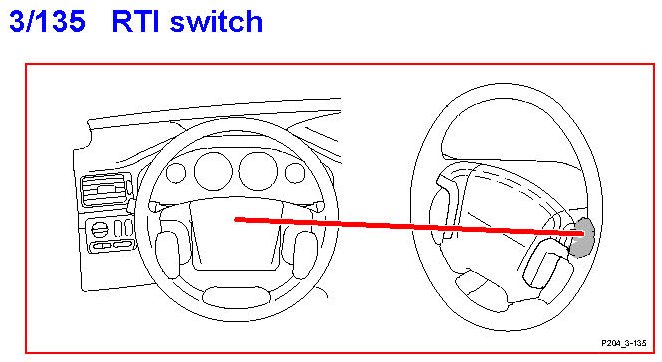 3/135 RTI switch

P204_3-135