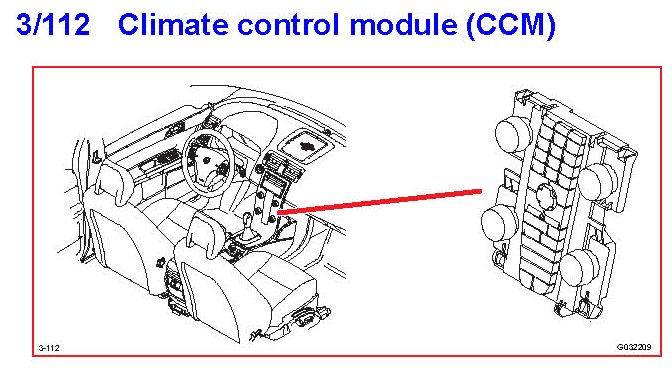 3/112 Climate control module (CCM)

3-112

G032209