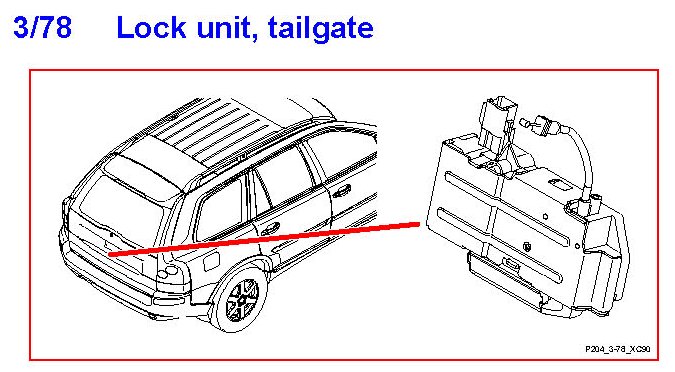 3/78 Lock unit, tailgate

P204_3-78_XC90