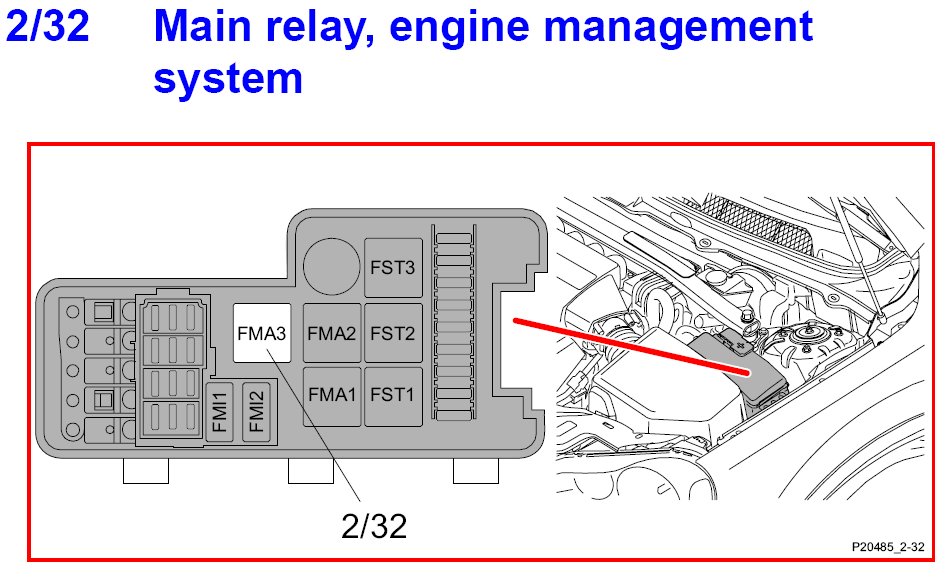 2/32 Main relay, engine management system

FST3
FMA3
FMA2
FST2
FMA1
FST1
FMI1
FMI2
2/32

P20485_2-32