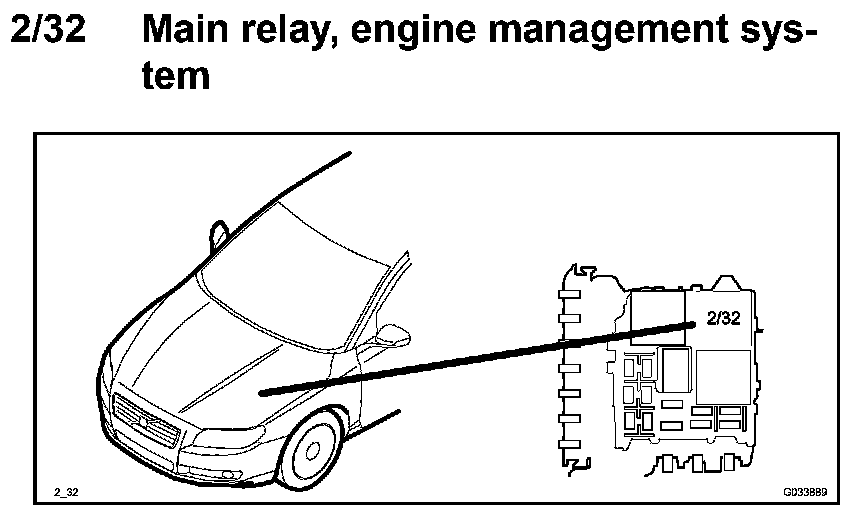 2/32 Main relay, engine management system

2/32

2_32

G033889