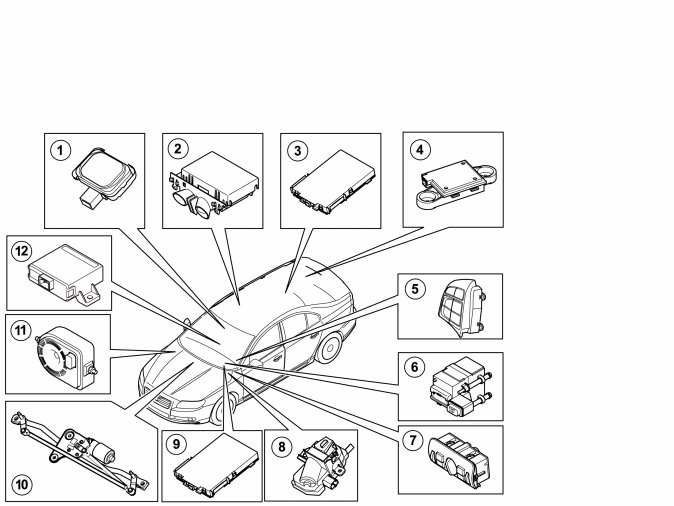 1
2
3
4
12
5
11
6
7
10
9
8