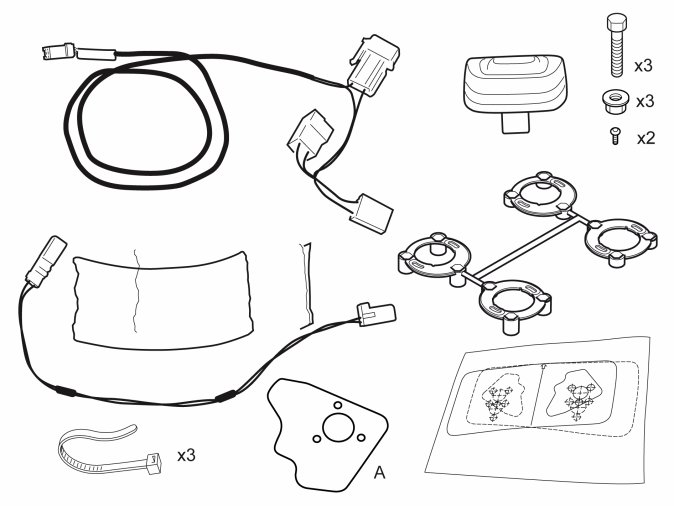 x3
x3
x2
x3
A