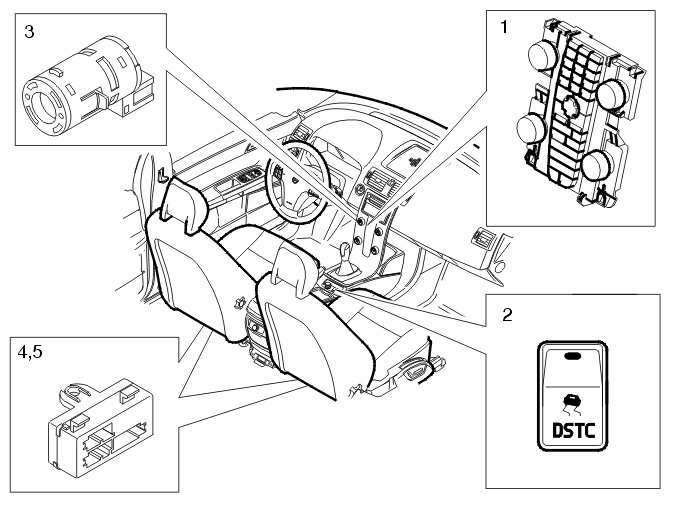 3

1

2

DSTC

4,5