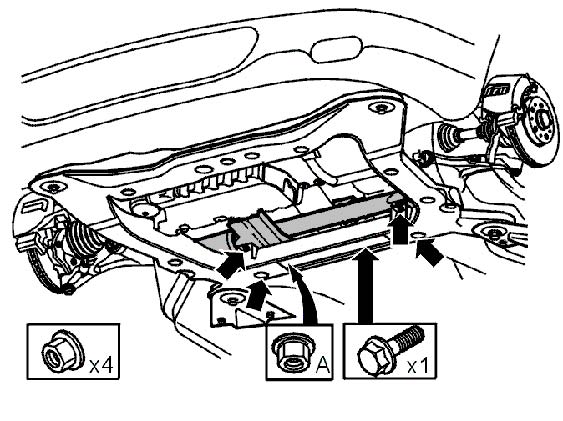 x4

A

x1