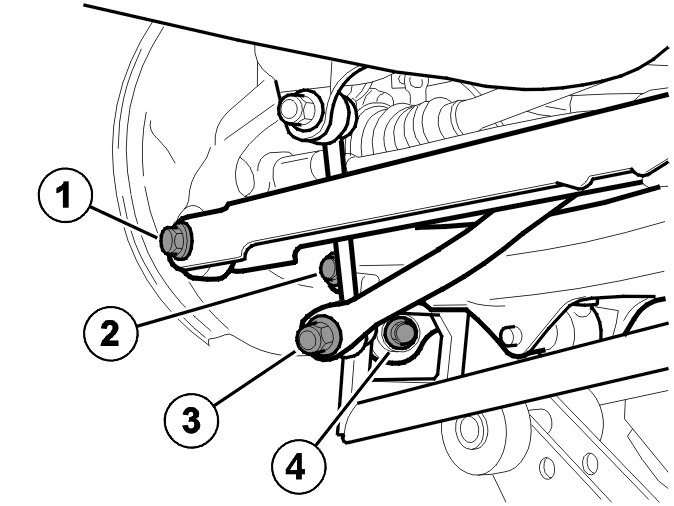 1
2
3
4