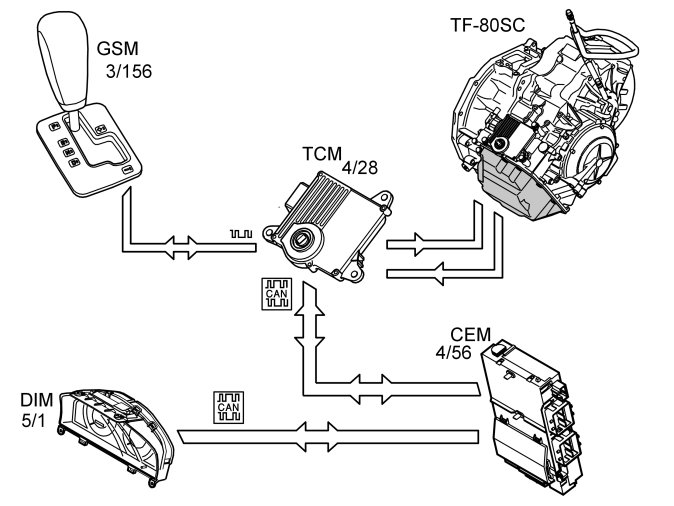 GSM
3/156

TF-80SC

TCM
4/28

CAN

CEM
4/56

DIM
5/1

CAN