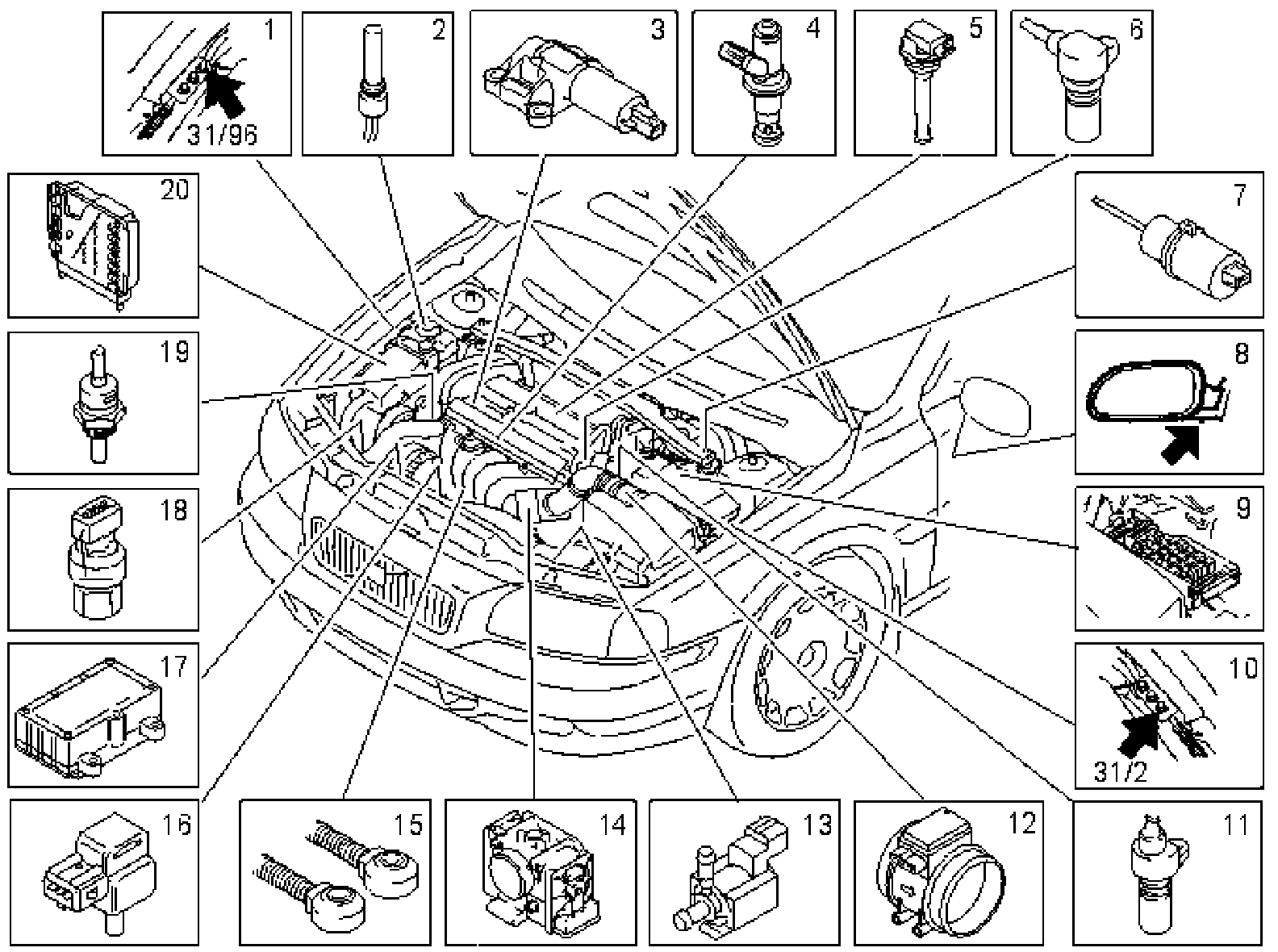 1
31/96
2
3
4
5
6
20
7
19
8
18
9
17
10
31/2
16
15
14
13
12
11