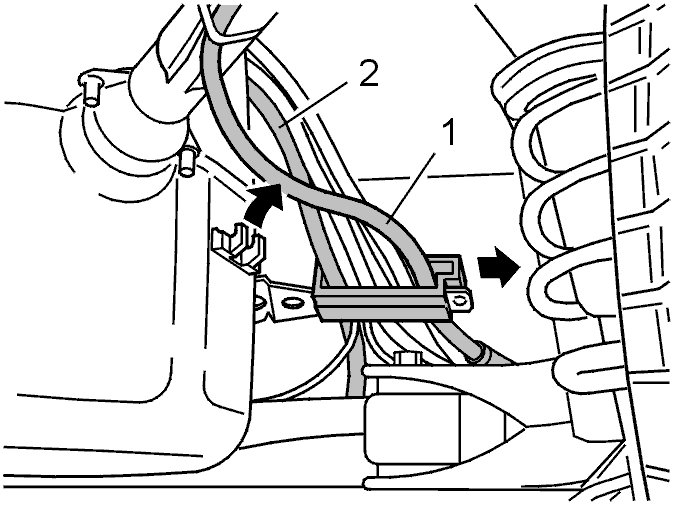 2
1