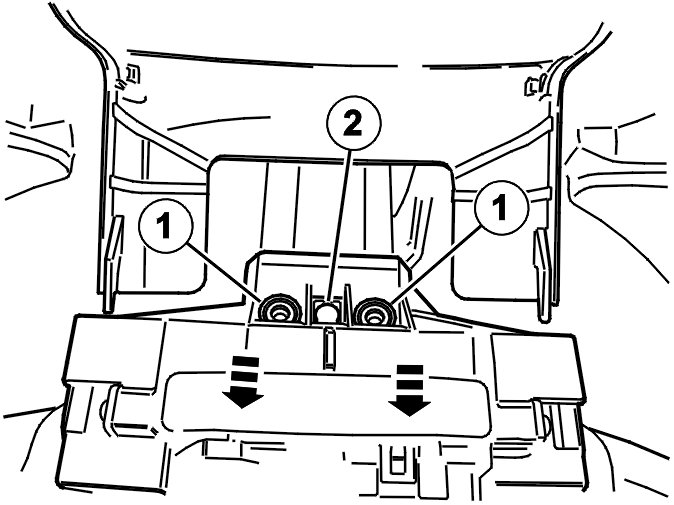 2

1

1