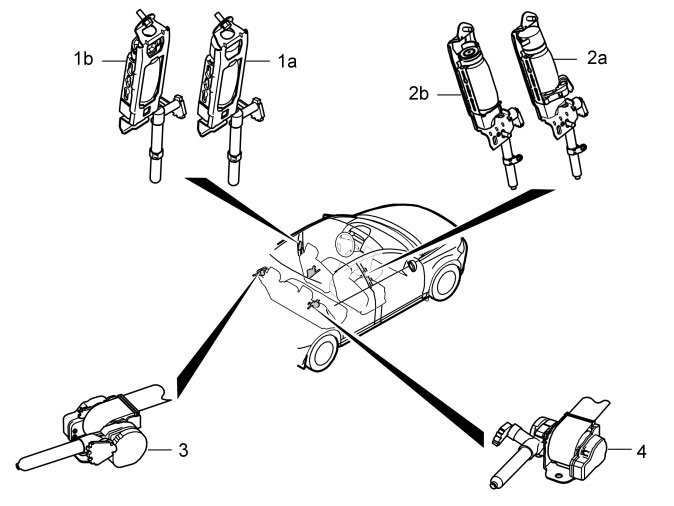 1b
1a
2b
2a
3
4