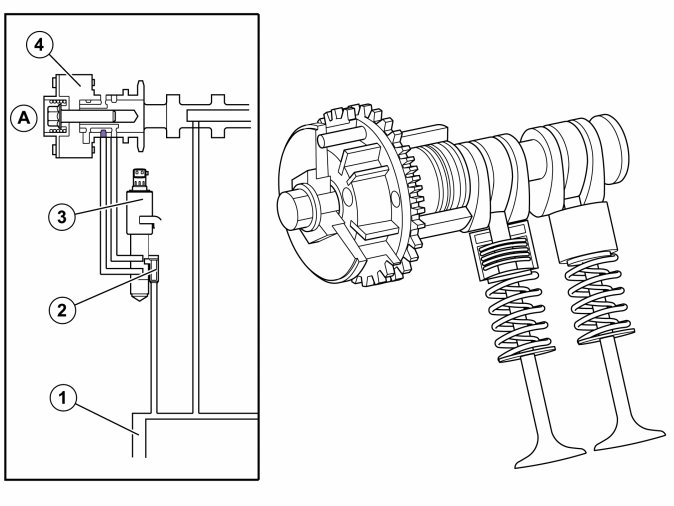 4
A
3
2
1