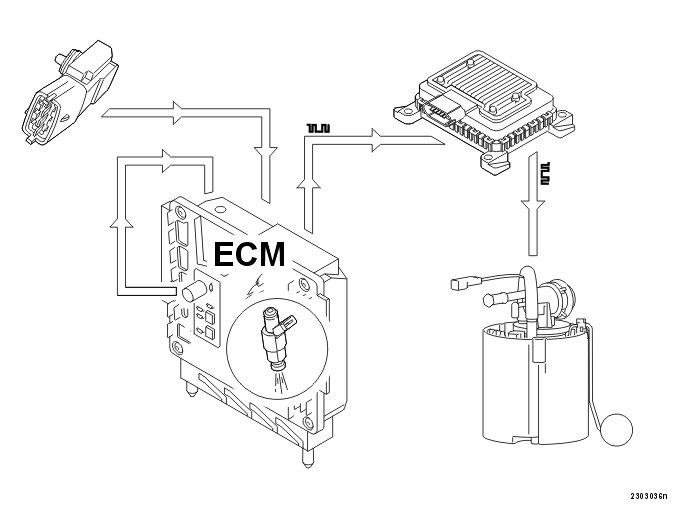 ECM

2303036n