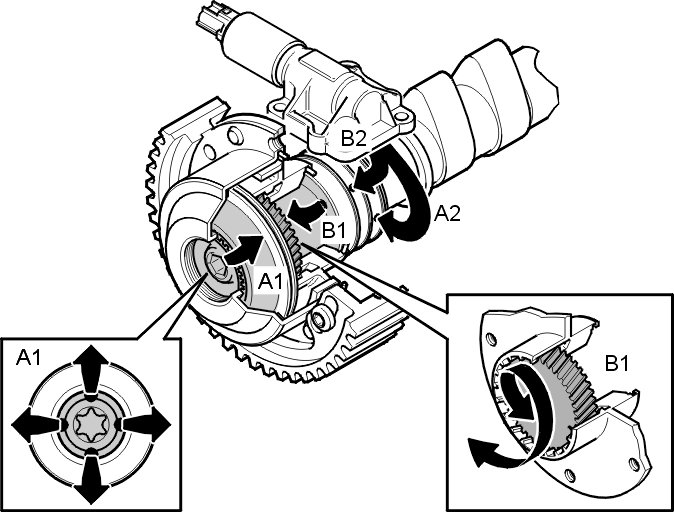 B2
A2
B1
A1
A1
B1