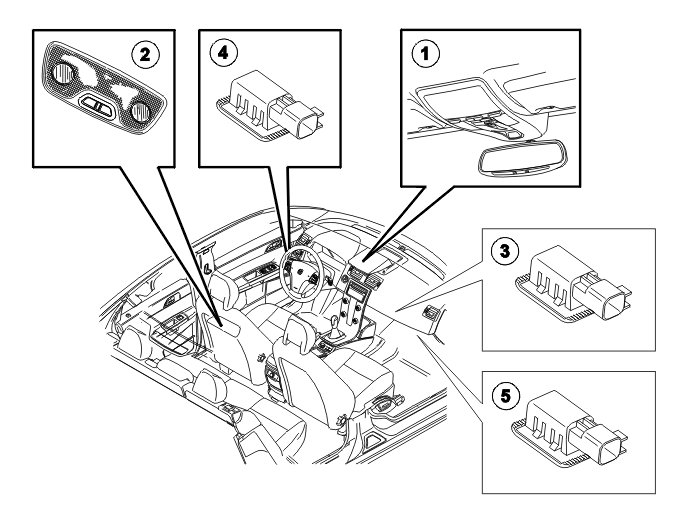 2
4
1
3
5