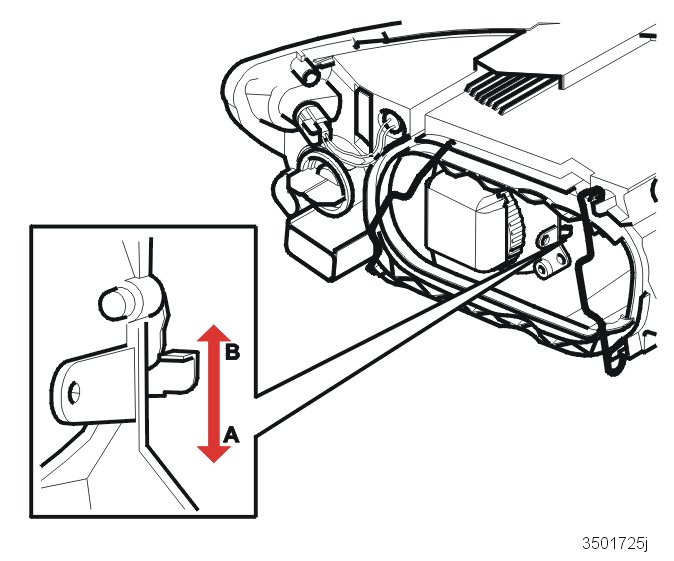 B
A
3501725j