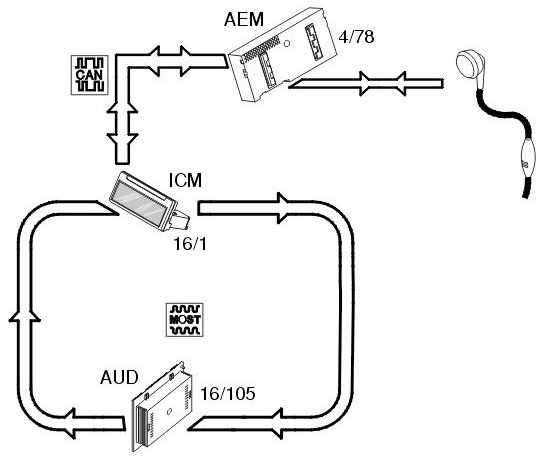 AEM
4/78
CAN
ICM
16/1
MOST
AUD
16/105