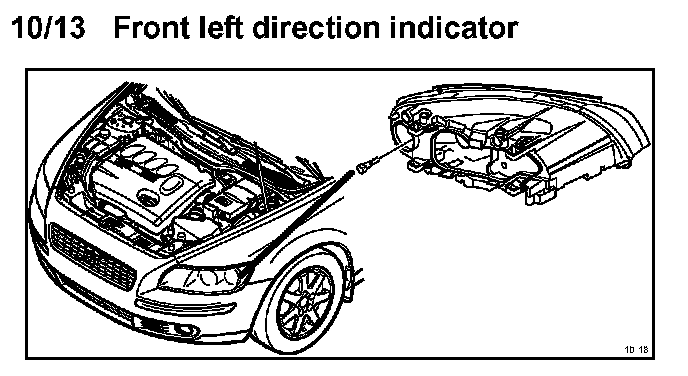 10/13 Front left direction indicator

10 13