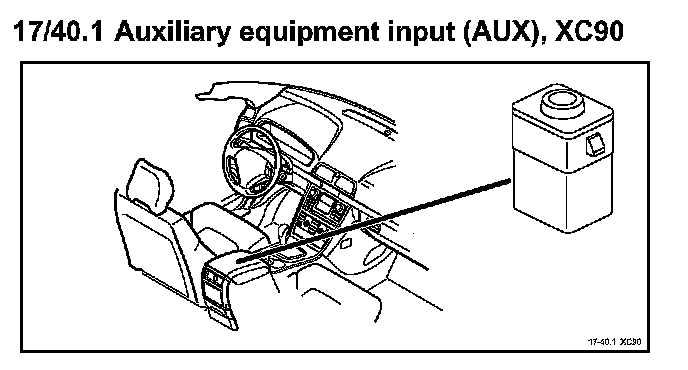 17/40.1 Auxiliary equipment input (AUX), XC90

17-40.1 XC90