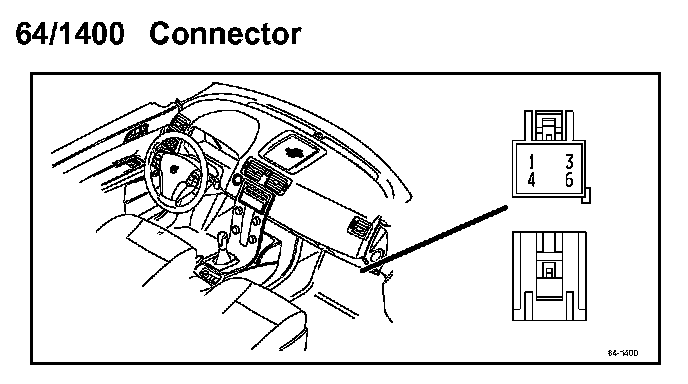 64/1400 Connector

1 3
4 6

64-1400