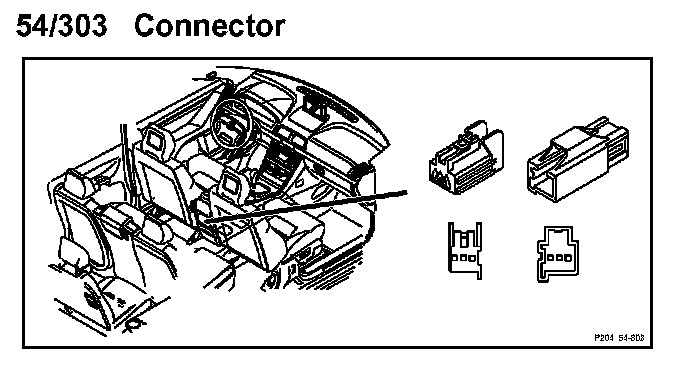 54/303 Connector

P204 54-303