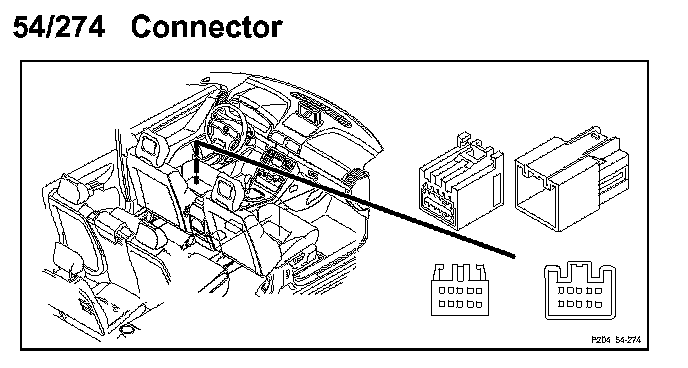 54/274 Connector

P204 54-274