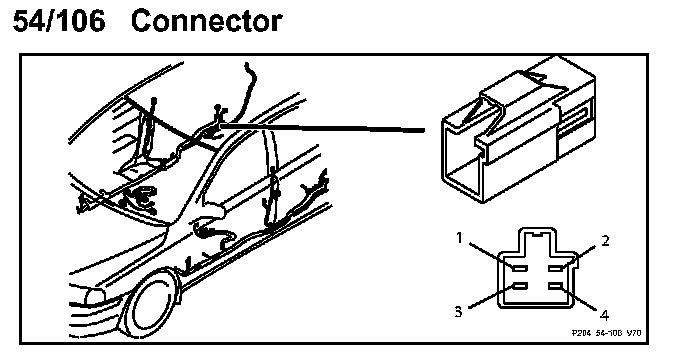 54/106 Connector

1
2
3
4

P204 54-106 V70