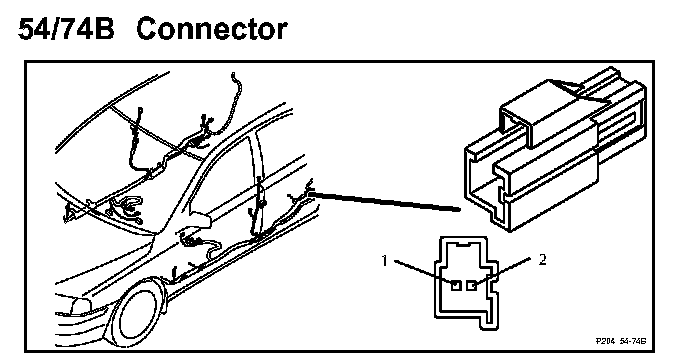 54/74B Connector

1

2

P204 54-74B