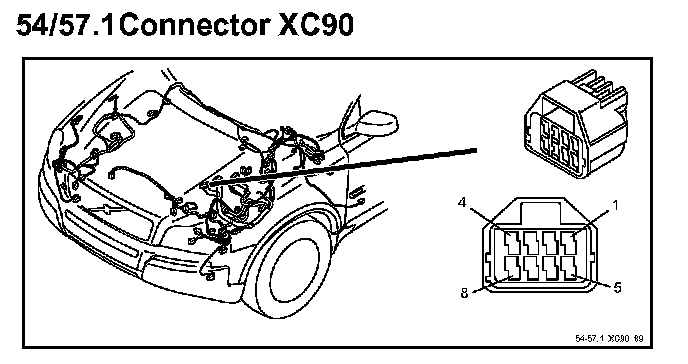 54/57.1Connector XC90

4
1
8
5

54-57.1 XC90 69