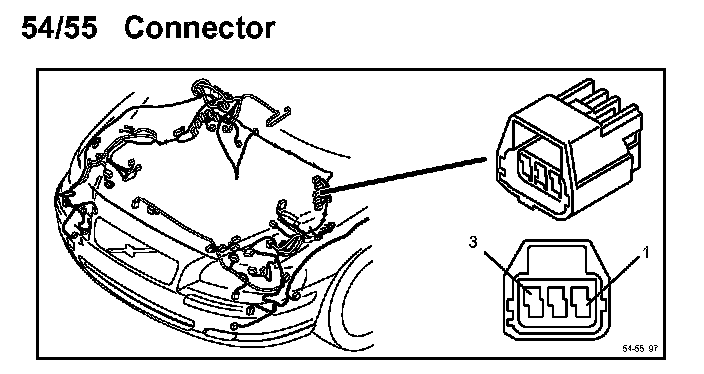 54/55 Connector

3

1

54-55 97