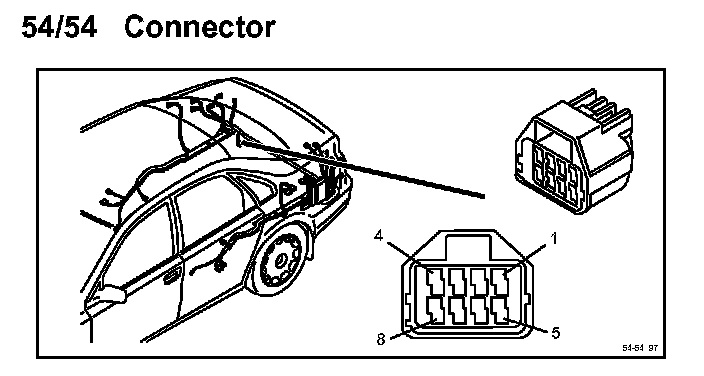 54/54 Connector

4
1
8
5
54-54 97