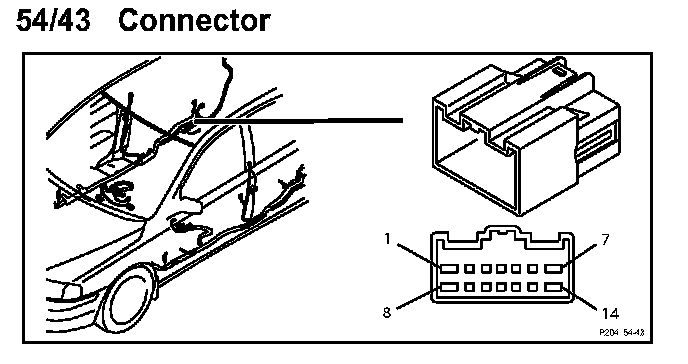 54/43 Connector

1
7
8
14
P204 54-43