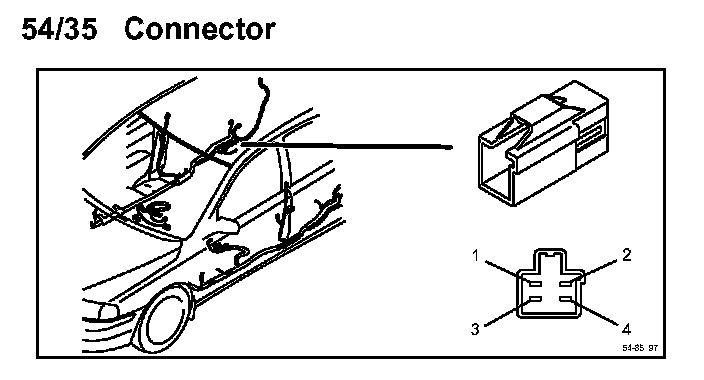 54/35 Connector

1
2
3
4

54-85 97