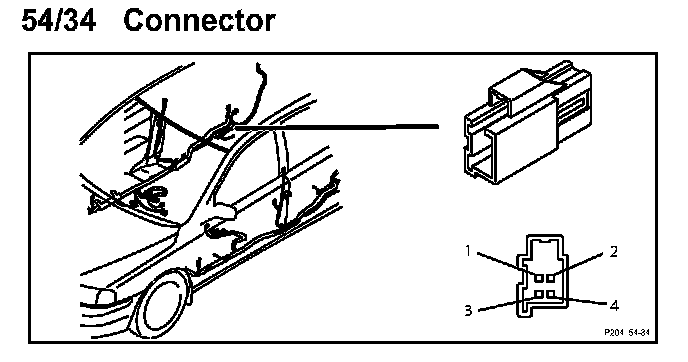 54/34 Connector

1
2
3
4

P204 54-34