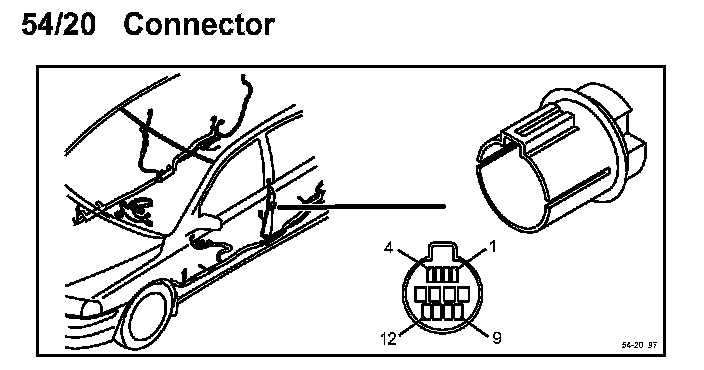 54/20 Connector

4
1
12
9
54-20 97