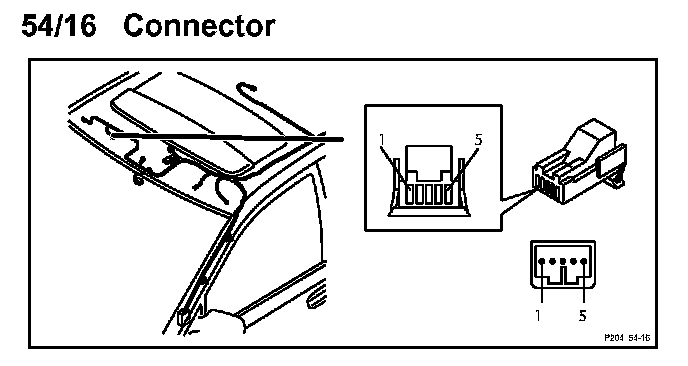 54/16 Connector

1
5

1
5

P204 54-16