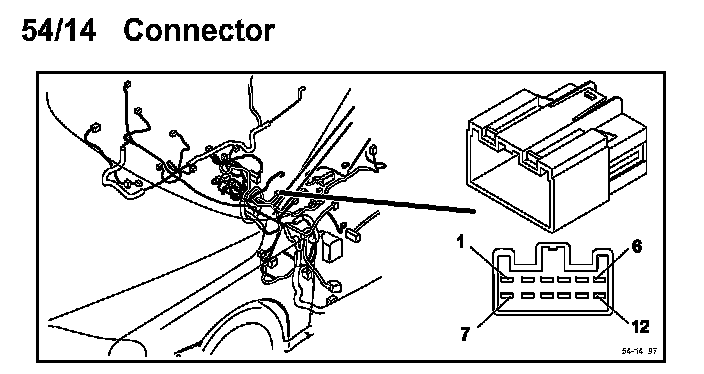 54/14 Connector

1

6

7

12

54-14 97