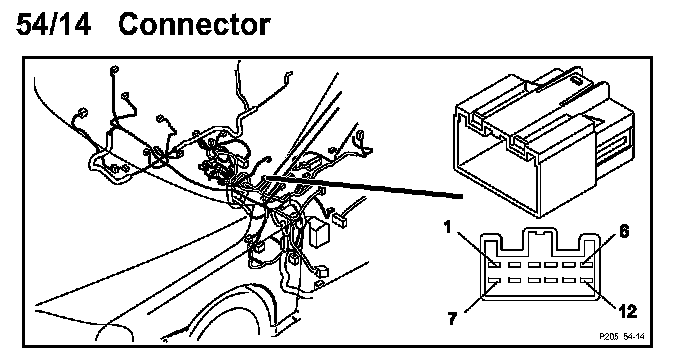 54/14 Connector

1

6

7

12

P205 54-14