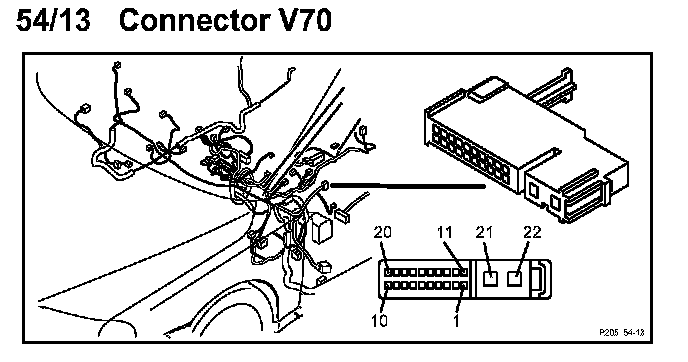 54/13 Connector V70

20
11
21
22
10
1
P205 54-13