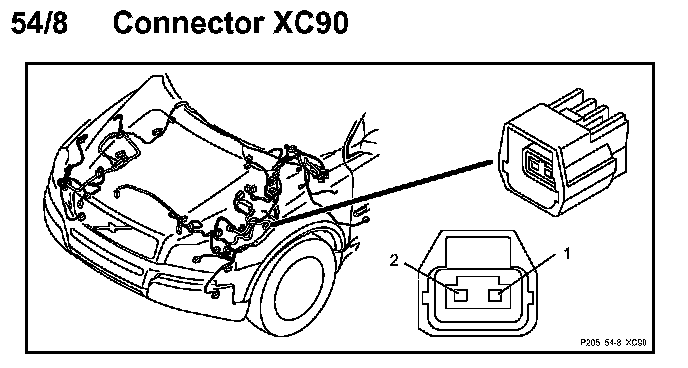 54/8 Connector XC90

2

1

P205 54-8 XC90