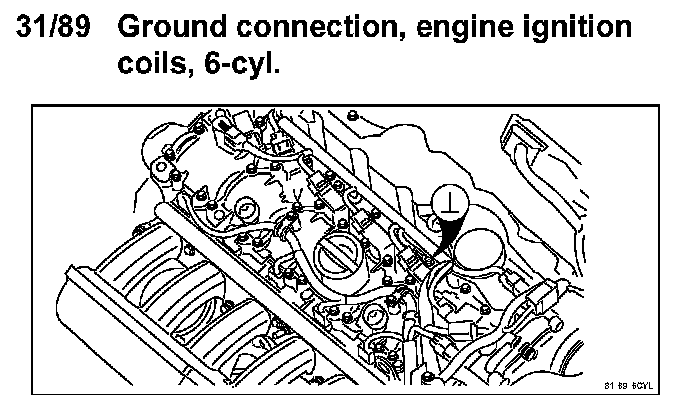 31/89 Ground connection, engine ignition coils, 6-cyl.

$\perp$

31 89 6CYL