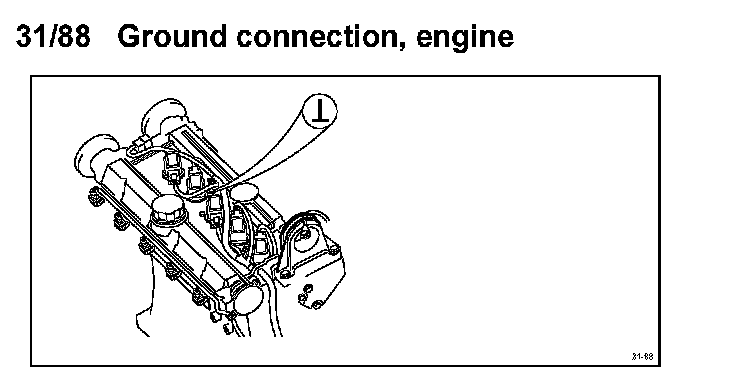 31/88 Ground connection, engine

⊥

31-88