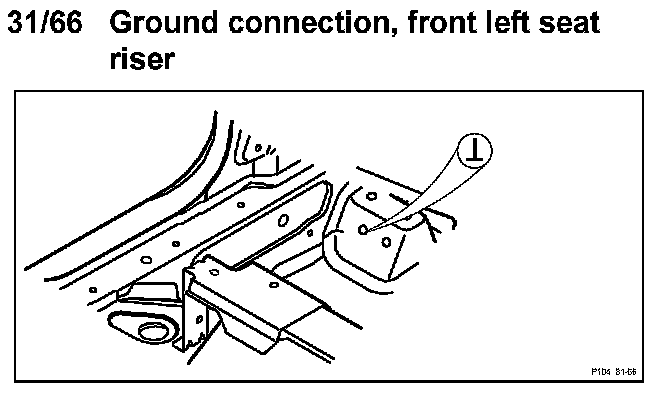 31/66 Ground connection, front left seat riser

$\perp$

P104 31-66