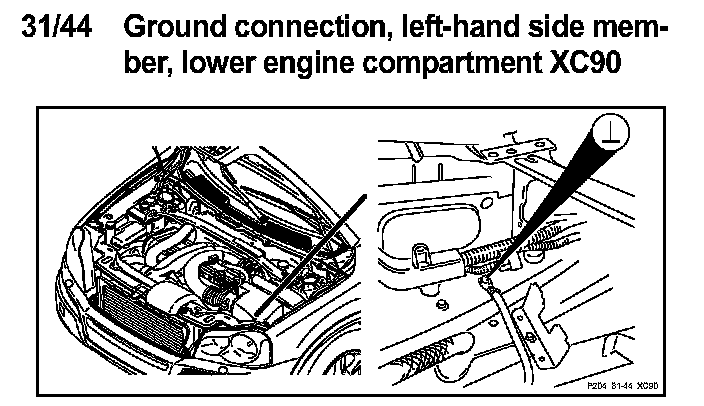 31/44 Ground connection, left-hand side member, lower engine compartment XC90

P204 31-44 XC90