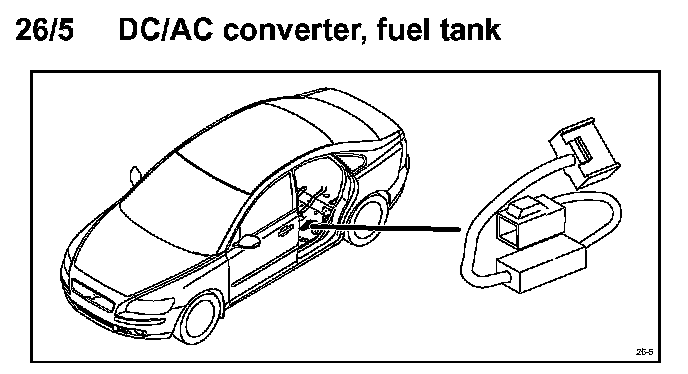 26/5 DC/AC converter, fuel tank

26-5