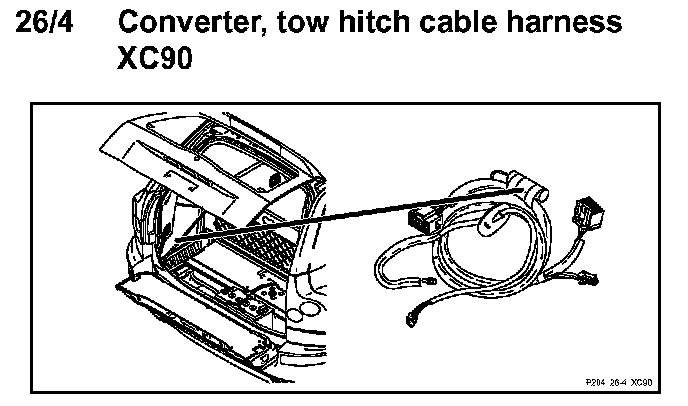 26/4 Converter, tow hitch cable harness XC90

P204 26-4 XC90