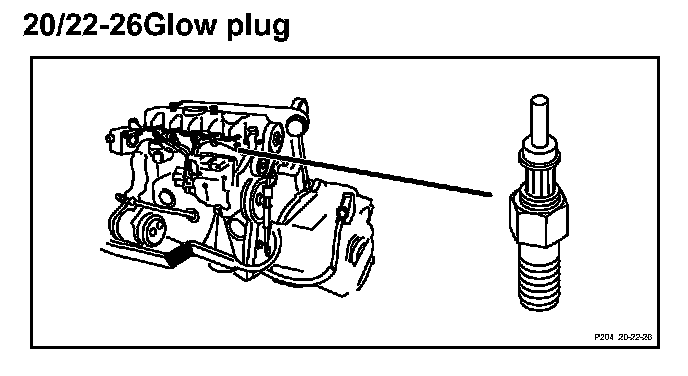 20/22-26Glow plug

P204 20-22-26