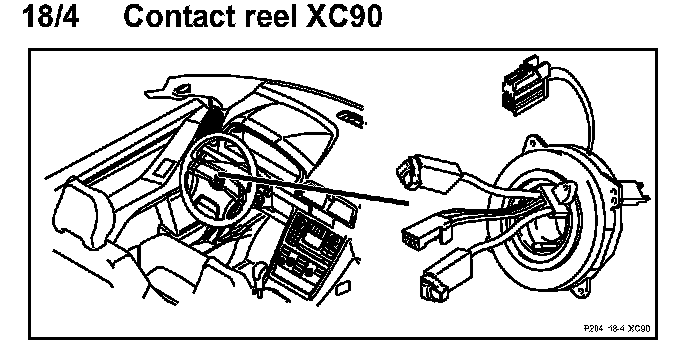 18/4 Contact reel XC90

P204 18-4 XC90