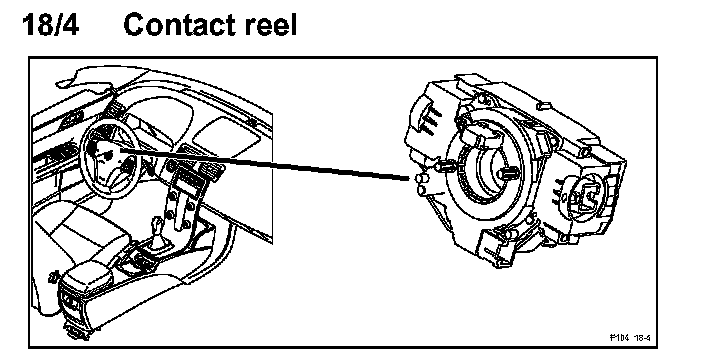 18/4 Contact reel

P104 18-4